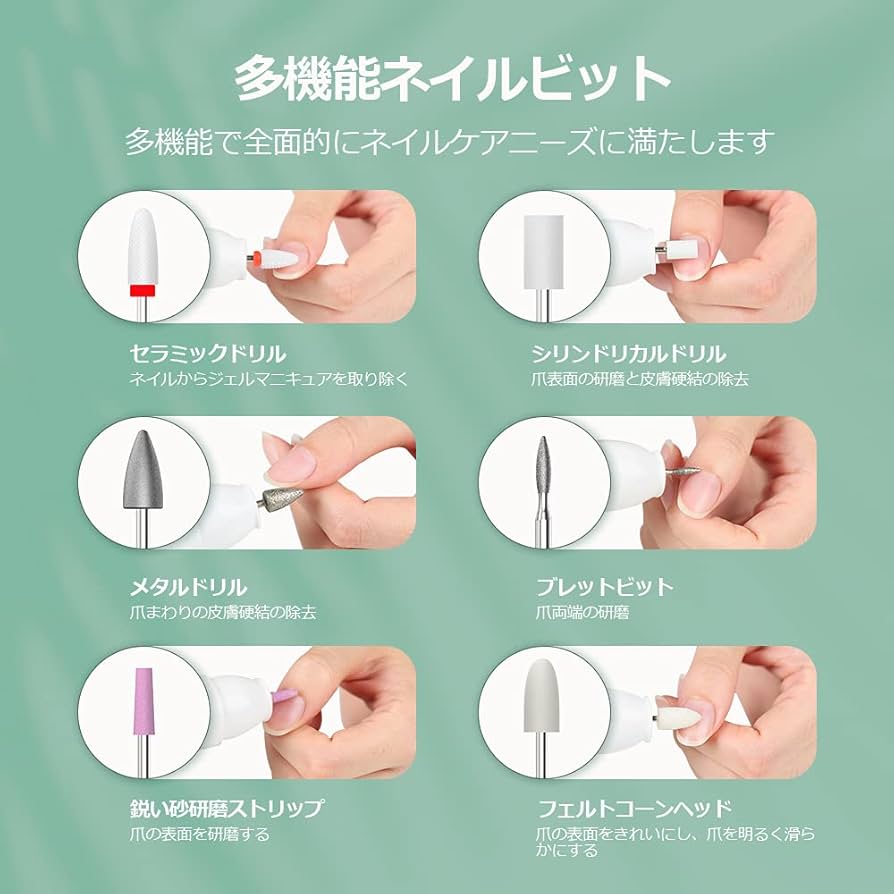 多機能ネイルビット

多機能で全面的にネイルケアニーズに満たします

セラミックドリル
ネイルからジェルマニキュアを取り除く

シリンドリカルドリル
爪表面の研磨と皮膚硬結の除去

メタルドリル
爪まわりの皮膚硬結の除去

ブレットビット
爪両端の研磨

鋭い砂研磨ストリップ
爪の表面を研磨する

フェルトコーンヘッド
爪の表面をきれいにし、爪を明るく滑らかにする